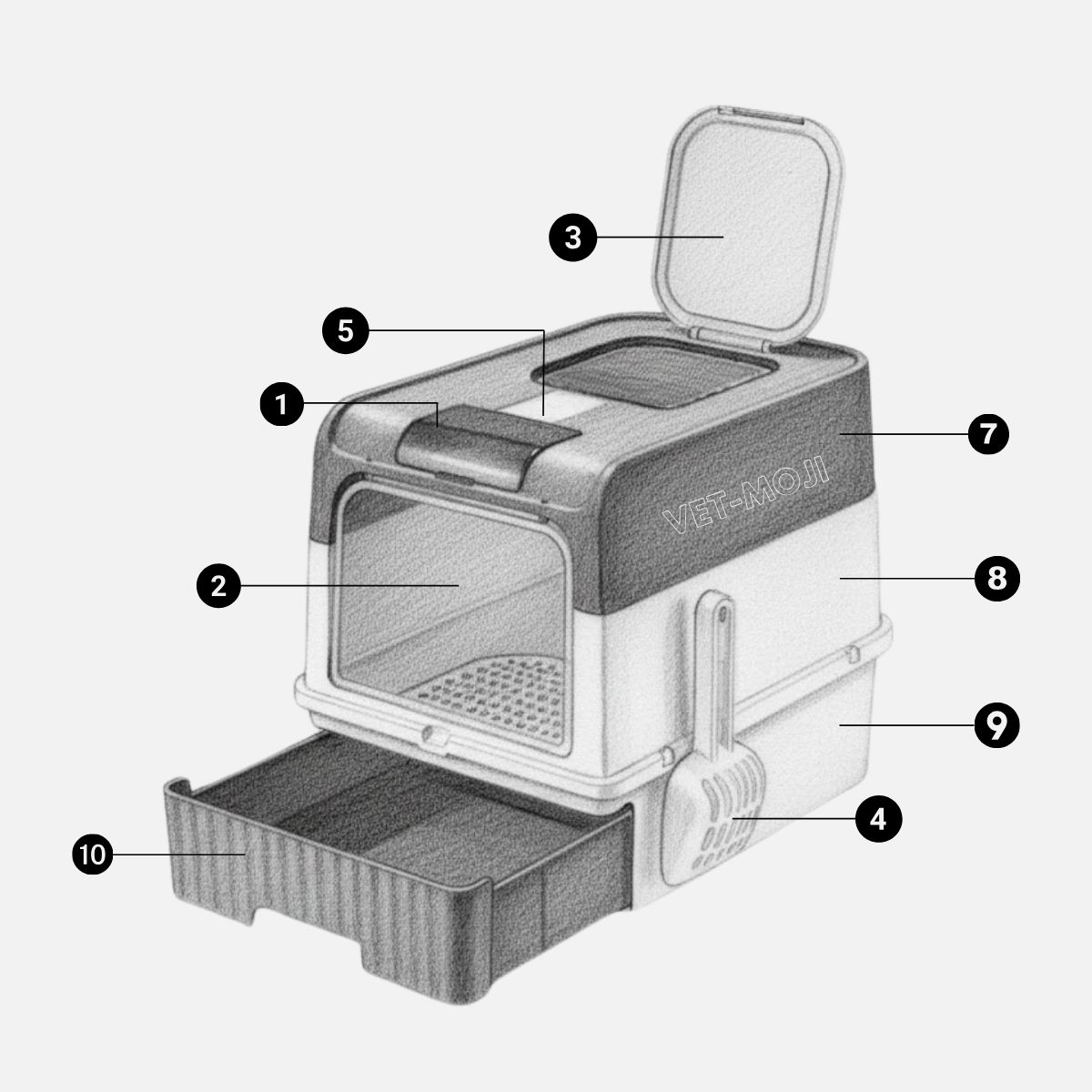 3

5

1

7

VET-MOJI

2

8

9

4

10