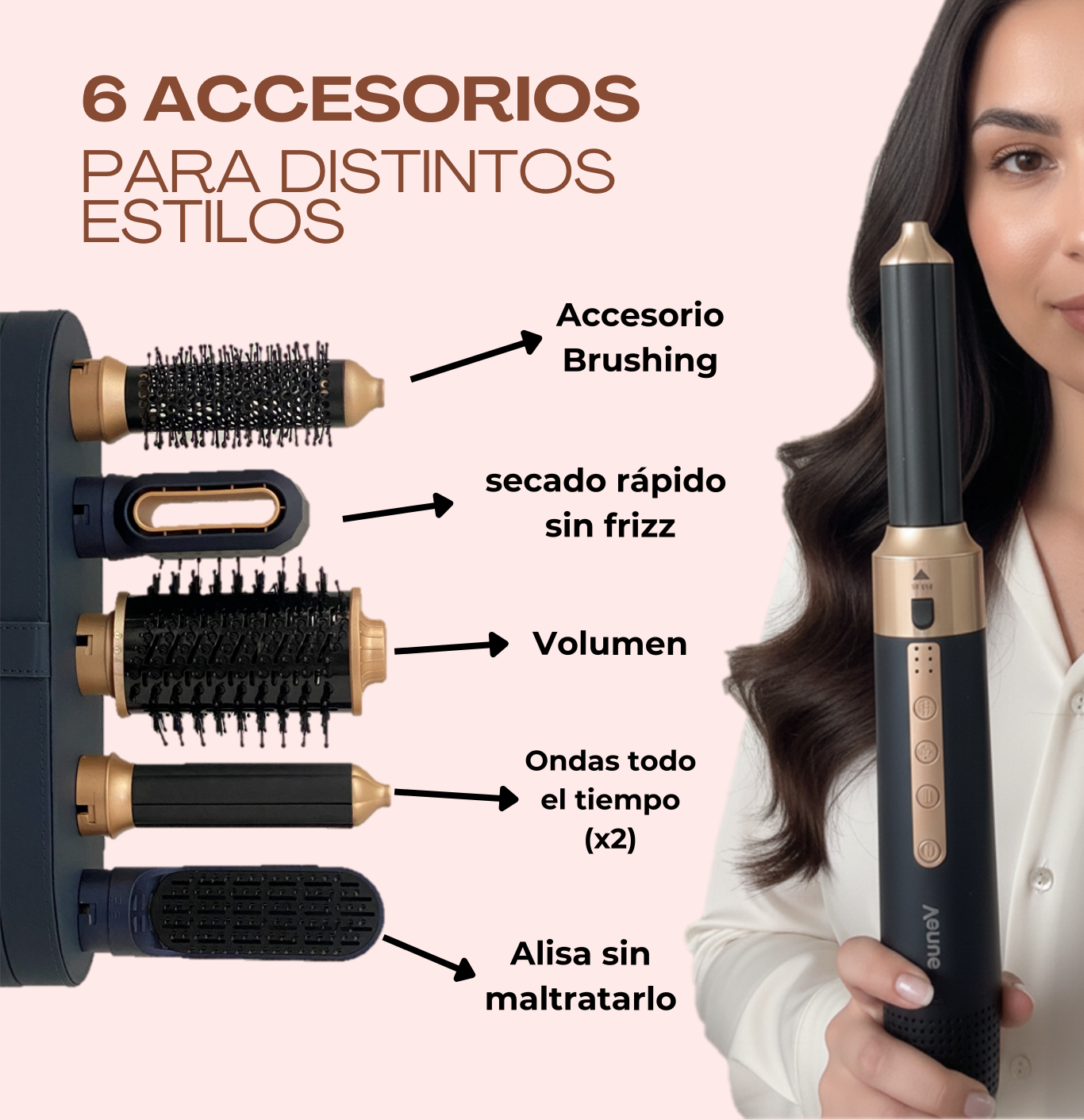 6 ACCESORIOS
PARA DISTINTOS ESTILOS

Accesorio Brushing

secado rápido sin frizz

Volumen

Ondas todo el tiempo (x2)

Alisa sin maltratarlo

Aeune