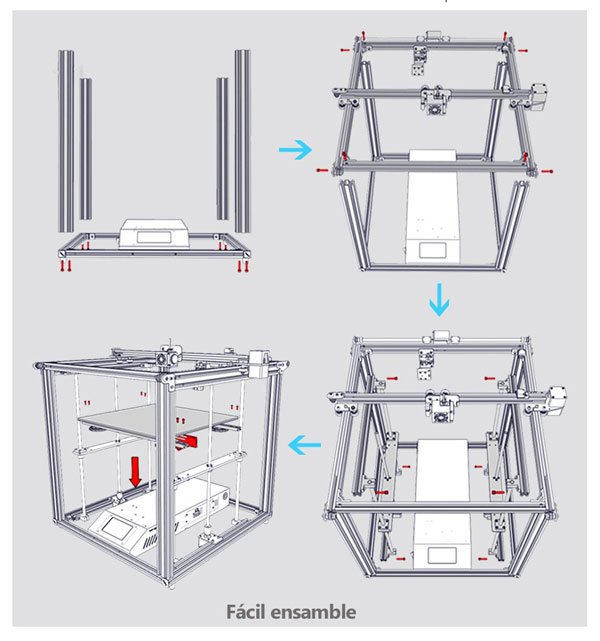 Fácil ensamble