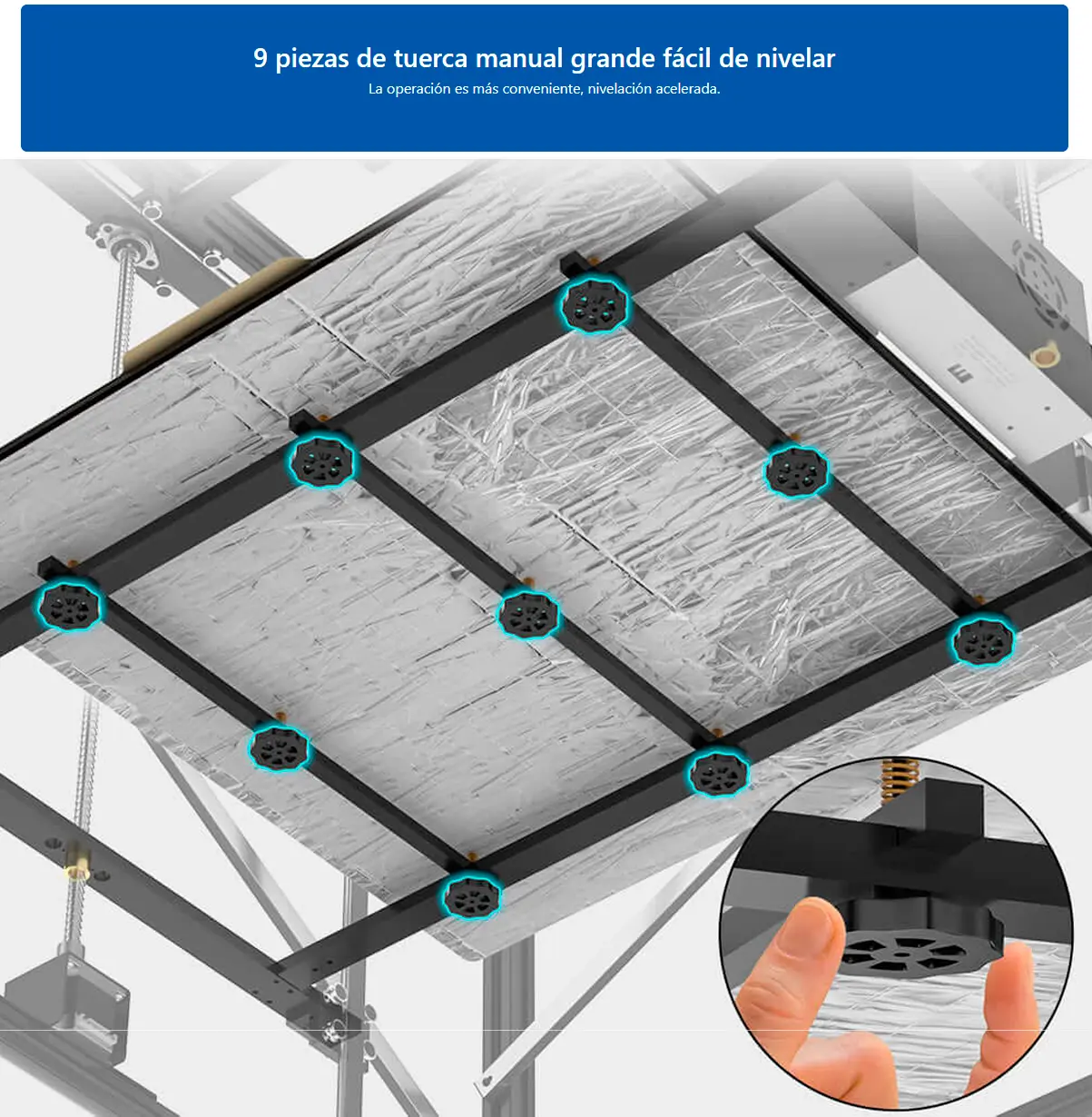 9 piezas de tuerca manual grande fácil de nivelar
La operación es más conveniente, nivelación acelerada.