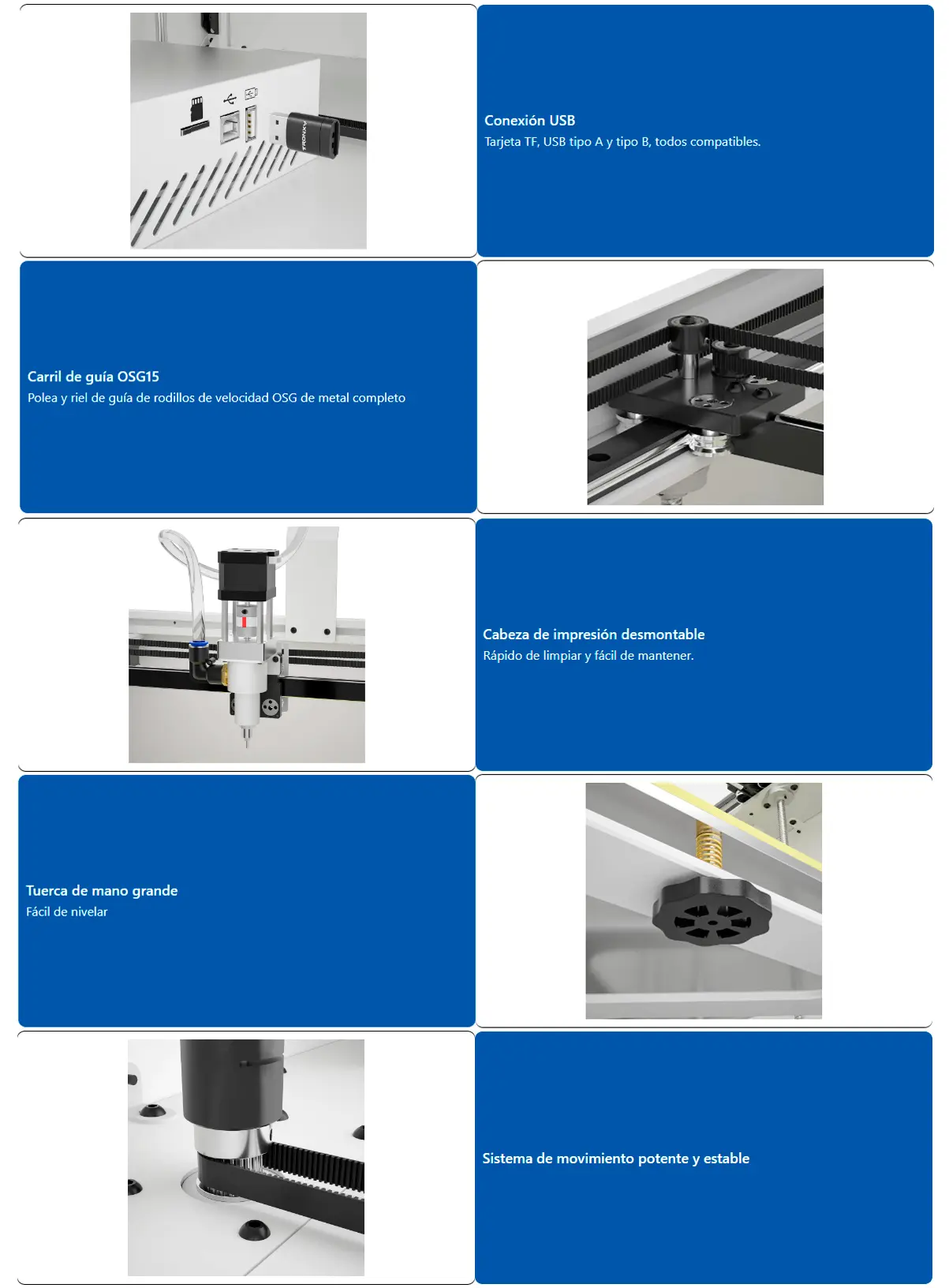 TRONXY

Conexión USB
Tarjeta TF, USB tipo A y tipo B, todos compatibles.

Carril de guía OSG15
Polea y riel de guía de rodillos de velocidad OSG de metal completo

Cabeza de impresión desmontable
Rápido de limpiar y fácil de mantener.

Tuerca de mano grande
Fácil de nivelar

Sistema de movimiento potente y estable