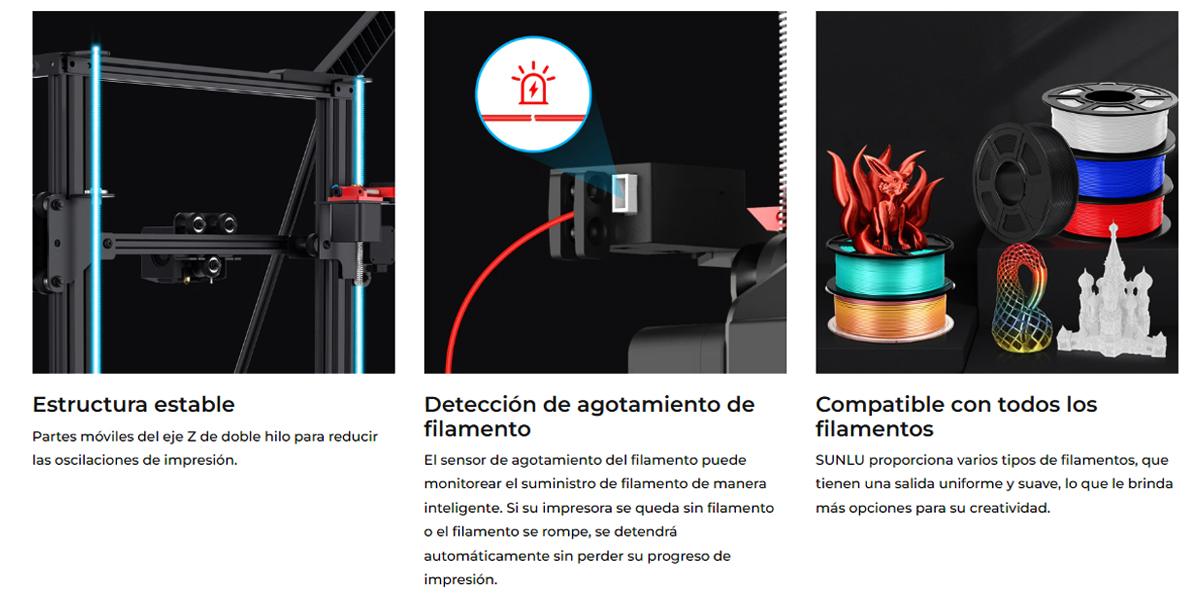 Estructura estable

Partes móviles del eje Z de doble hilo para reducir las oscilaciones de impresión.

Detección de agotamiento de filamento

El sensor de agotamiento del filamento puede monitorear el suministro de filamento de manera inteligente. Si su impresora se queda sin filamento o el filamento se rompe, se detendrá automáticamente sin perder su progreso de impresión.

Compatible con todos los filamentos

SUNLU proporciona varios tipos de filamentos, que tienen una salida uniforme y suave, lo que le brinda más opciones para su creatividad.