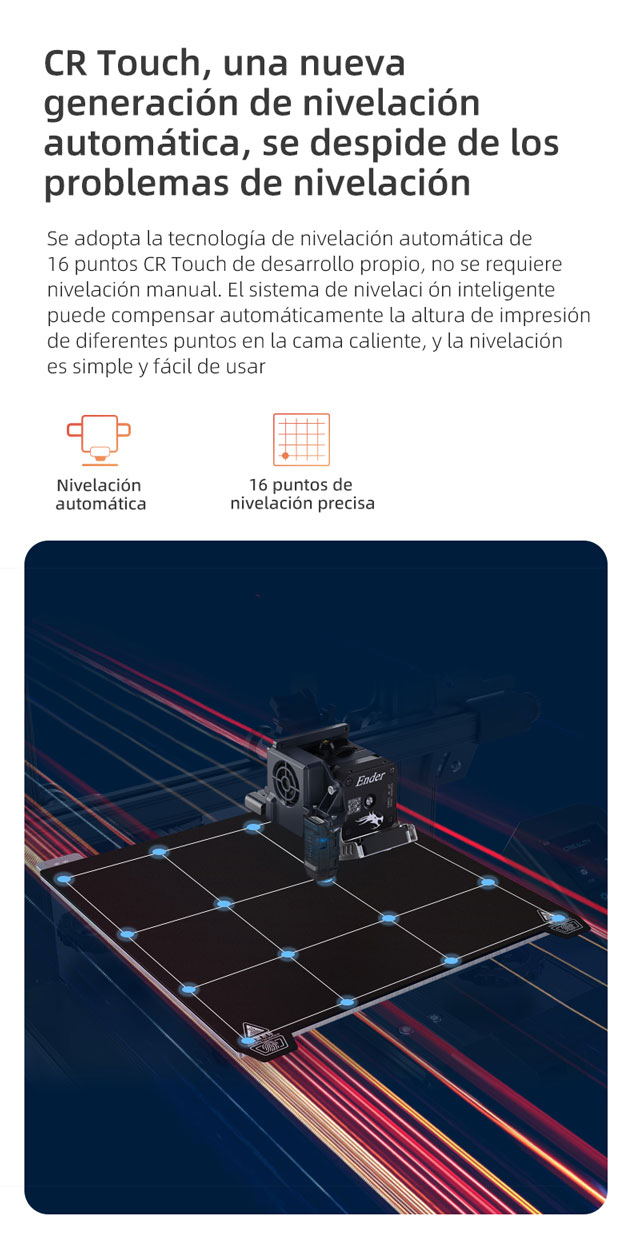 CR Touch, una nueva generación de nivelación automática, se despide de los problemas de nivelación

Se adopta la tecnología de nivelación automática de 16 puntos CR Touch de desarrollo propio, no se requiere nivelación manual. El sistema de nivelaci ón inteligente puede compensar automáticamente la altura de impresión de diferentes puntos en la cama caliente, y la nivelación es simple y fácil de usar

Nivelación automática

16 puntos de nivelación precisa

Ender