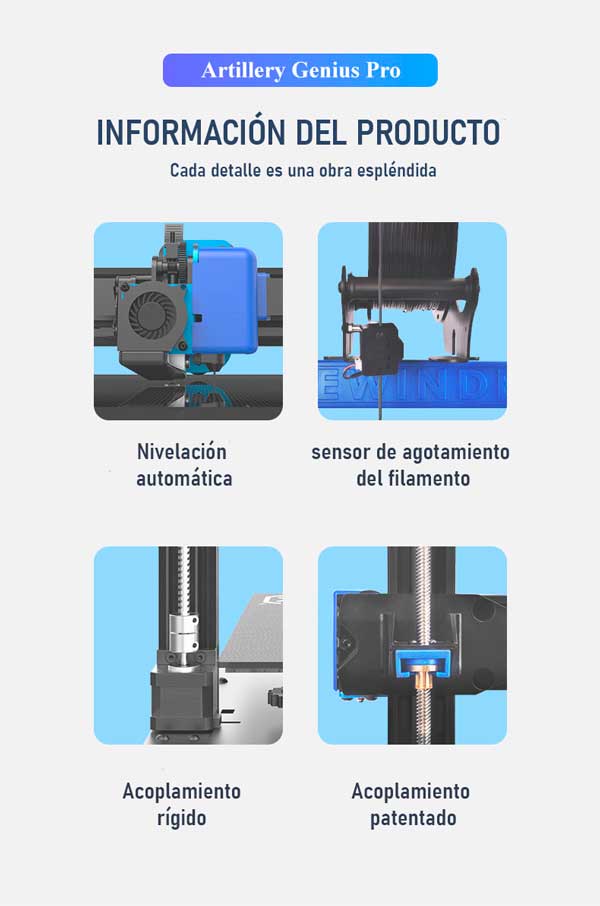 Artillery Genius Pro

INFORMACIÓN DEL PRODUCTO

Cada detalle es una obra espléndida

EWIND

Nivelación automática

sensor de agotamiento del filamento

Acoplamiento rígido

Acoplamiento patentado